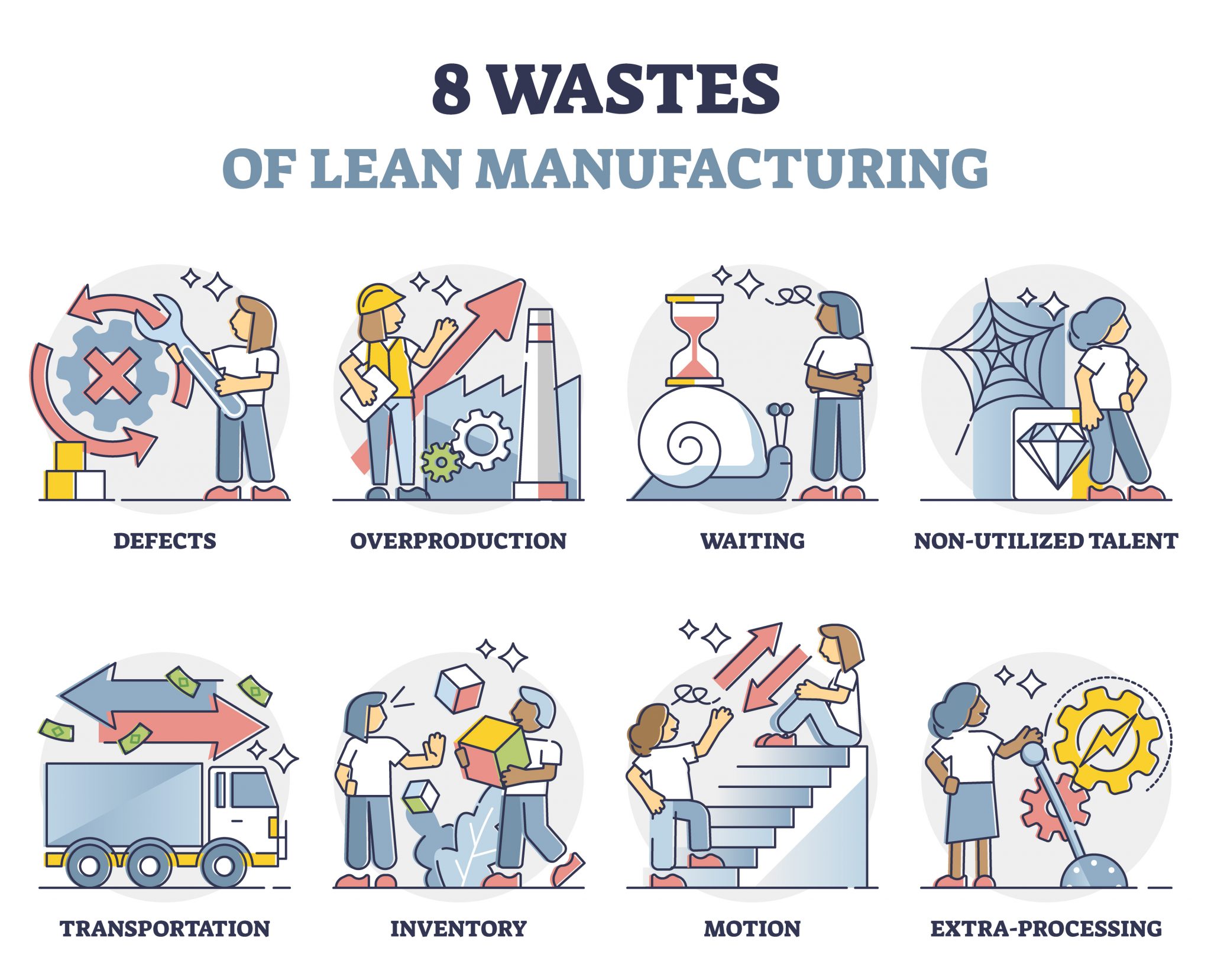 8 WASTES
OF LEAN MANUFACTURING

DEFECTS

OVERPRODUCTION

WAITING

NON-UTILIZED TALENT

TRANSPORTATION

INVENTORY

MOTION

EXTRA-PROCESSING